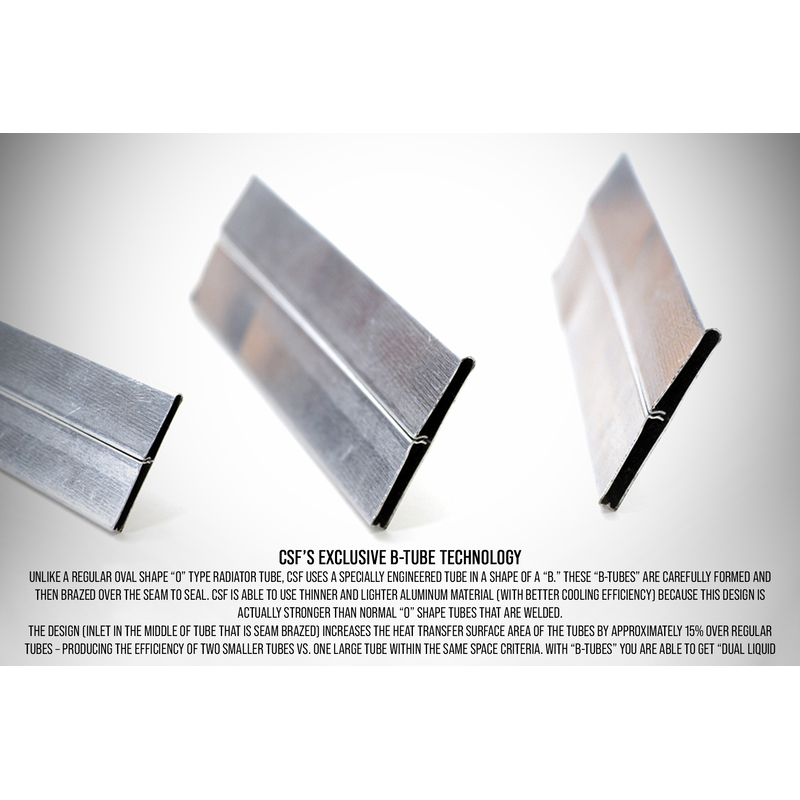 CSF'S EXCLUSIVE B-TUBE TECHNOLOGY

UNLIKE A REGULAR OVAL SHAPE "O" TYPE RADIATOR TUBE, CSF USES A SPECIALLY ENGINEERED TUBE IN A SHAPE OF A "B." THESE "B-TUBES" ARE CAREFULLY FORMED AND THEN BRAZED OVER THE SEAM TO SEAL. CSF IS ABLE TO USE THINNER AND LIGHTER ALUMINUM MATERIAL (WITH BETTER COOLING EFFICIENCY) BECAUSE THIS DESIGN IS ACTUALLY STRONGER THAN NORMAL "O" SHAPE TUBES THAT ARE WELDED.

THE DESIGN (INLET IN THE MIDDLE OF TUBE THAT IS SEAM BRAZED) INCREASES THE HEAT TRANSFER SURFACE AREA OF THE TUBES BY APPROXIMATELY 15% OVER REGULAR TUBES – PRODUCING THE EFFICIENCY OF TWO SMALLER TUBES VS. ONE LARGE TUBE WITHIN THE SAME SPACE CRITERIA. WITH "B-TUBES" YOU ARE ABLE TO GET "DUAL LIQUID